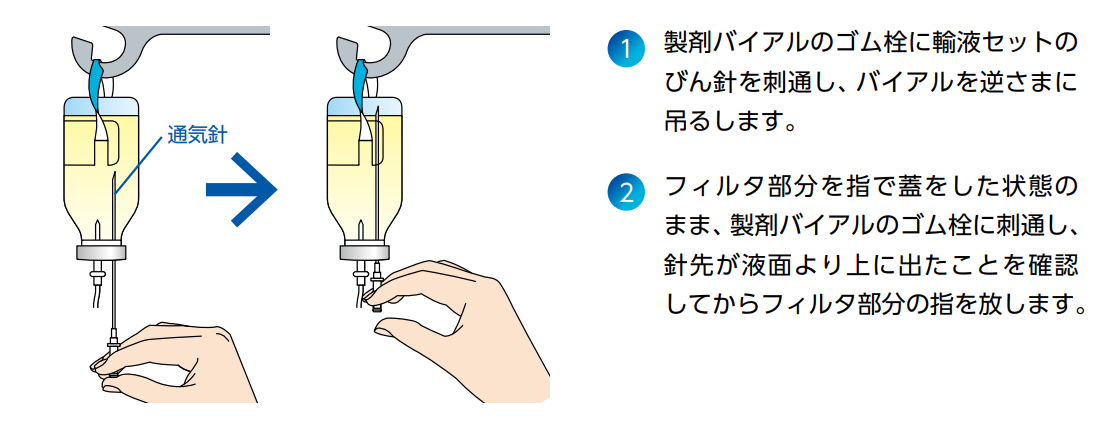 通気針

1 製剤バイアルのゴム栓に輸液セットのびん針を刺通し、バイアルを逆さまに吊るします。

2 フィルタ部分を指で蓋をした状態のまま、製剤バイアルのゴム栓に刺通し、針先が液面より上に出たことを確認してからフィルタ部分の指を放します。