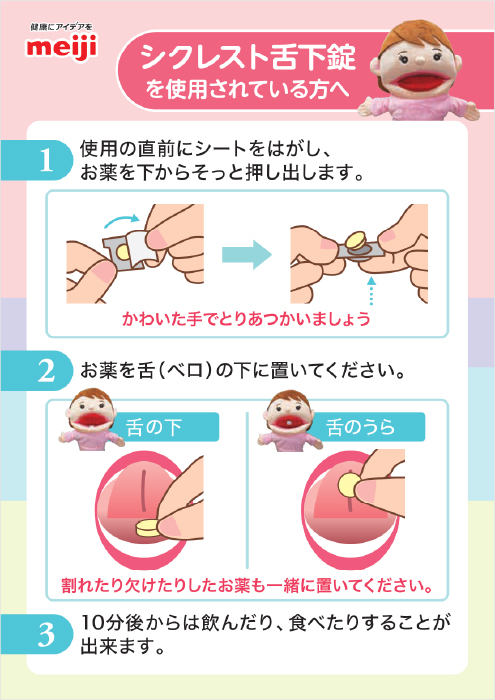 健康にアイデアを
meiji

シクレスト舌下錠
を使用されている方へ

1 使用の直前にシートをはがし、お薬を下からそっと押し出します。

かわいた手でとりあつかいましょう

2 お薬を舌(ベロ)の下に置いてください。

舌の下

舌のうら

割れたり欠けたりしたお薬も一緒に置いてください。

3 10分後からは飲んだり、食べたりすることが出来ます。